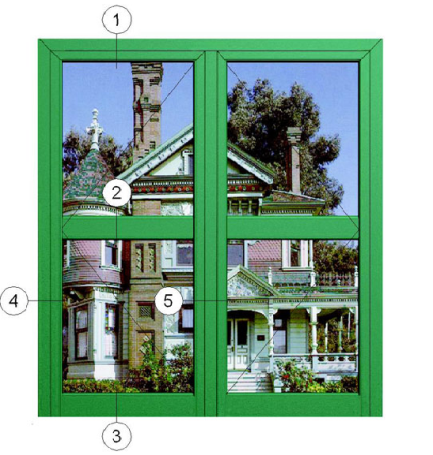 1
2
4
5
3